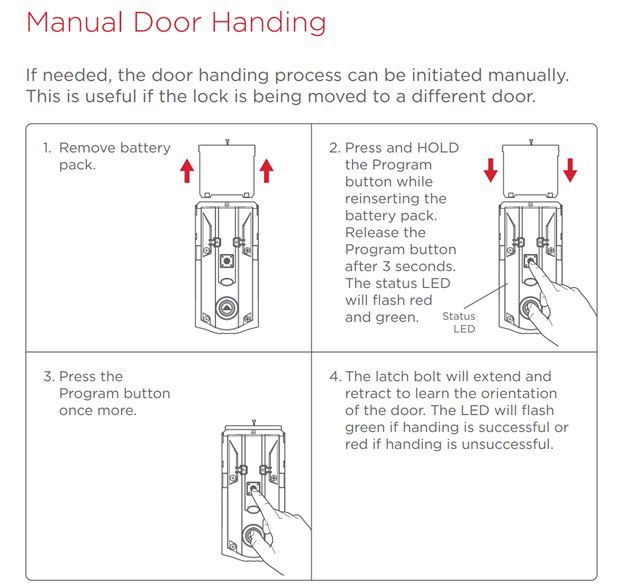 Manual Door Handing

If needed, the door handing process can be initiated manually. This is useful if the lock is being moved to a different door.

1. Remove battery pack.

2. Press and HOLD the Program button while reinserting the battery pack. Release the Program button after 3 seconds. The status LED will flash red and green.

Status LED

3. Press the Program button once more.

4. The latch bolt will extend and retract to learn the orientation of the door. The LED will flash green if handing is successful or red if handing is unsuccessful.