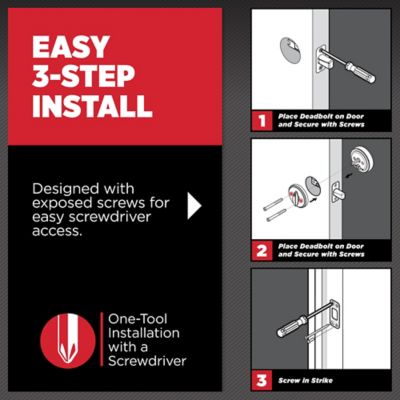 EASY 3-STEP INSTALL

Designed with exposed screws for easy screwdriver access.

One-Tool Installation with a Screwdriver

1 Place Deadbolt on Door and Secure with Screws

2 Place Deadbolt on Door and Secure with Screws

3 Screw in Strike