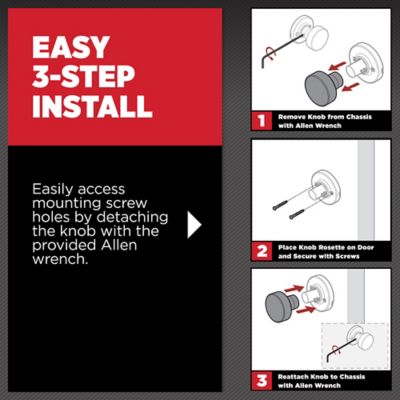 EASY 3-STEP INSTALL

Easily access mounting screw holes by detaching the knob with the provided Allen wrench.

1 Remove Knob from Chassis with Allen Wrench

2 Place Knob Rosette on Door and Secure with Screws

3 Reattach Knob to Chassis with Allen Wrench