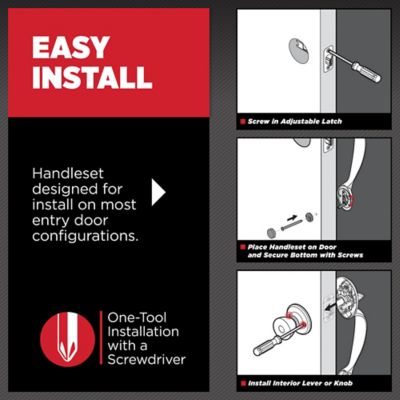 EASY INSTALL

Handleset designed for install on most entry door configurations.

One-Tool Installation with a Screwdriver

Screw in Adjustable Latch

Place Handleset on Door and Secure Bottom with Screws

Install Interior Lever or Knob