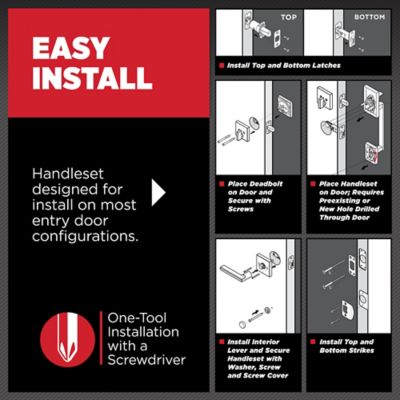 EASY INSTALL

Handleset designed for install on most entry door configurations.

One-Tool Installation with a Screwdriver

TOP

BOTTOM

Install Top and Bottom Latches

Place Deadbolt on Door and Secure with Screws

Place Handleset on Door; Requires Preexisting or New Hole Drilled Through Door

Install Interior Lever and Secure Handleset with Washer, Screw and Screw Cover

Install Top and Bottom Strikes