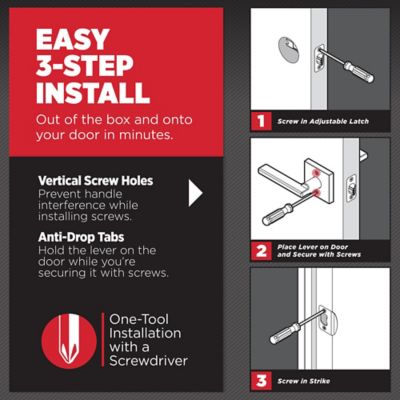 EASY 3-STEP INSTALL

Out of the box and onto your door in minutes.

Vertical Screw Holes
Prevent handle interference while installing screws.

Anti-Drop Tabs
Hold the lever on the door while you're securing it with screws.

One-Tool Installation with a Screwdriver

1 Screw in Adjustable Latch

2 Place Lever on Door and Secure with Screws

3 Screw in Strike