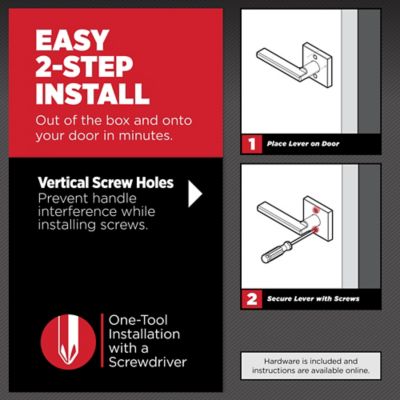 EASY 2-STEP INSTALL

Out of the box and onto your door in minutes.

Vertical Screw Holes
Prevent handle interference while installing screws.

One-Tool Installation with a Screwdriver

1 Place Lever on Door

2 Secure Lever with Screws

Hardware is included and instructions are available online.