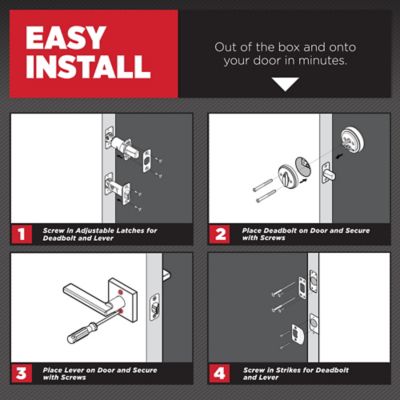 EASY INSTALL

Out of the box and onto your door in minutes.

1 Screw in Adjustable Latches for Deadbolt and Lever

2 Place Deadbolt on Door and Secure with Screws

3 Place Lever on Door and Secure with Screws

4 Screw in Strikes for Deadbolt and Lever