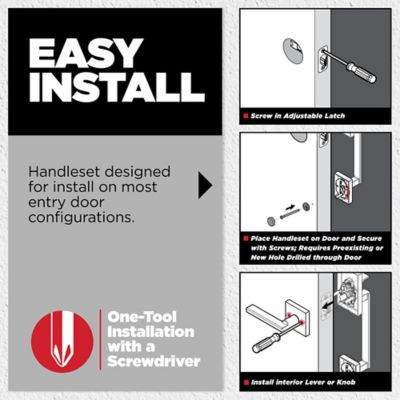 EASY INSTALL

Handleset designed for install on most entry door configurations.

One-Tool Installation with a Screwdriver

Screw in Adjustable Latch

Place Handleset on Door and Secure with Screws; Requires Preexisting or New Hole Drilled through Door

Install Interior Lever or Knob