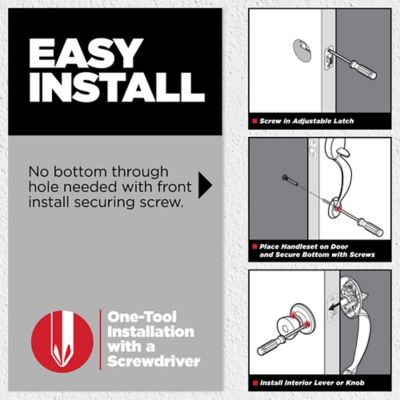 EASY INSTALL

No bottom through hole needed with front install securing screw.

One-Tool Installation with a Screwdriver

Screw in Adjustable Latch

Place Handleset on Door and Secure Bottom with Screws

Install Interior Lever or Knob