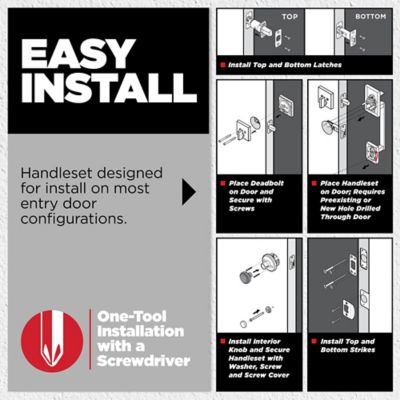 EASY INSTALL

Handleset designed for install on most entry door configurations.

One-Tool Installation with a Screwdriver

TOP

BOTTOM

Install Top and Bottom Latches

Place Deadbolt on Door and Secure with Screws

Place Handleset on Door; Requires Preexisting or New Hole Drilled Through Door

Install Interior Knob and Secure Handleset with Washer, Screw and Screw Cover

Install Top and Bottom Strikes