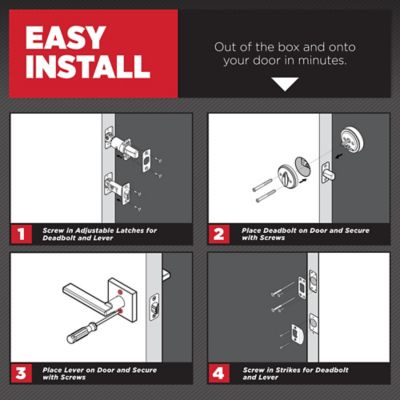 EASY INSTALL

Out of the box and onto your door in minutes.

1 Screw in Adjustable Latches for Deadbolt and Lever

2 Place Deadbolt on Door and Secure with Screws

3 Place Lever on Door and Secure with Screws

4 Screw in Strikes for Deadbolt and Lever