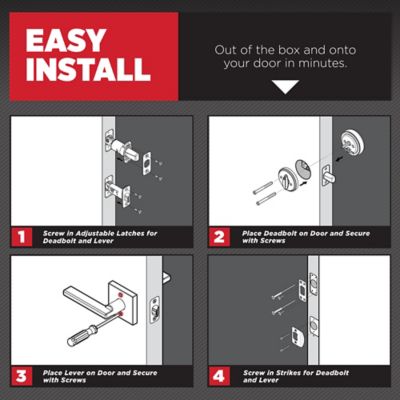 EASY INSTALL

Out of the box and onto your door in minutes.

1 Screw in Adjustable Latches for Deadbolt and Lever

2 Place Deadbolt on Door and Secure with Screws

3 Place Lever on Door and Secure with Screws

4 Screw in Strikes for Deadbolt and Lever