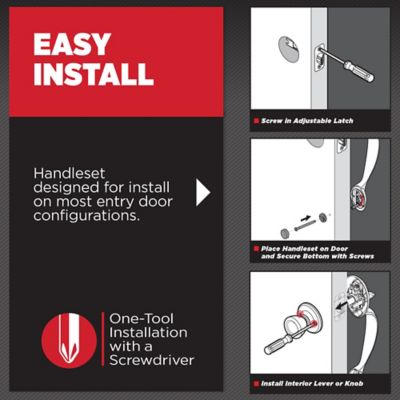 EASY INSTALL

Handleset designed for install on most entry door configurations.

One-Tool Installation with a Screwdriver

Screw in Adjustable Latch

Place Handleset on Door and Secure Bottom with Screws

Install Interior Lever or Knob