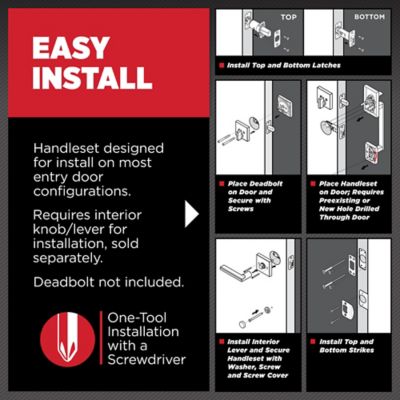 EASY INSTALL

Handleset designed for install on most entry door configurations.

Requires interior knob/lever for installation, sold separately.

Deadbolt not included.

One-Tool Installation with a Screwdriver

TOP

BOTTOM

Install Top and Bottom Latches

Place Deadbolt on Door and Secure with Screws

Place Handleset on Door; Requires Preexisting or New Hole Drilled Through Door

Install Interior Lever and Secure Handleset with Washer, Screw and Screw Cover

Install Top and Bottom Strikes