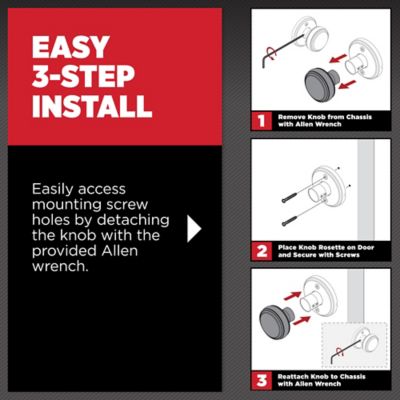 EASY
3-STEP
INSTALL

Easily access mounting screw holes by detaching the knob with the provided Allen wrench.

1 Remove Knob from Chassis with Allen Wrench

2 Place Knob Rosette on Door and Secure with Screws

3 Reattach Knob to Chassis with Allen Wrench