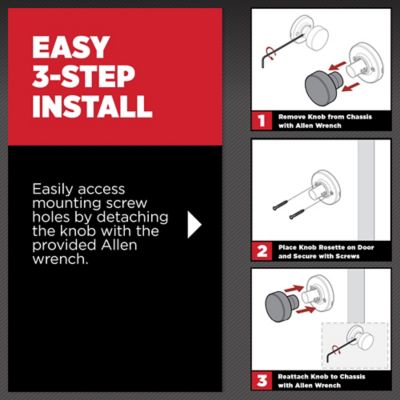 EASY 3-STEP INSTALL

Easily access mounting screw holes by detaching the knob with the provided Allen wrench.

1 Remove Knob from Chassis with Allen Wrench

2 Place Knob Rosette on Door and Secure with Screws

3 Reattach Knob to Chassis with Allen Wrench