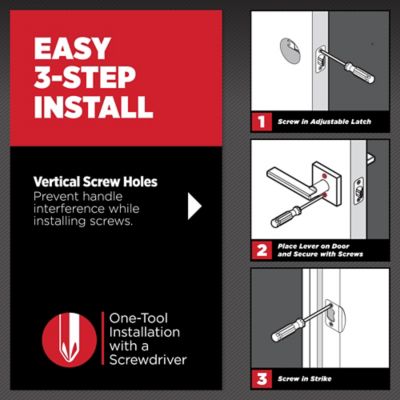 EASY 3-STEP INSTALL

Vertical Screw Holes
Prevent handle interference while installing screws.

One-Tool Installation with a Screwdriver

1 Screw in Adjustable Latch

2 Place Lever on Door and Secure with Screws

3 Screw in Strike