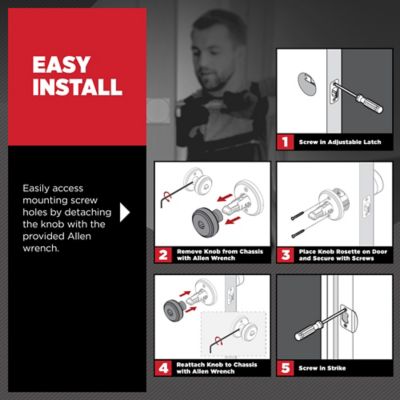 EASY INSTALL

Easily access mounting screw holes by detaching the knob with the provided Allen wrench.

1 Screw in Adjustable Latch

2 Remove Knob from Chassis with Allen Wrench

3 Place Knob Rosette on Door and Secure with Screws

4 Reattach Knob to Chassis with Allen Wrench

5 Screw in Strike