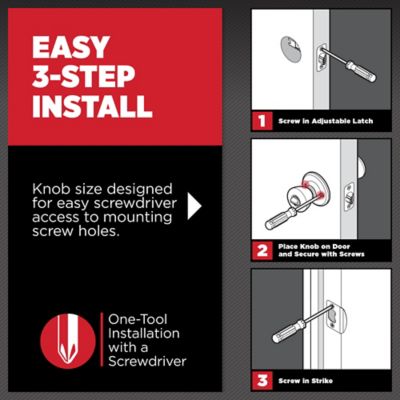 EASY 3-STEP INSTALL

Knob size designed for easy screwdriver access to mounting screw holes.

One-Tool Installation with a Screwdriver

1 Screw in Adjustable Latch

2 Place Knob on Door and Secure with Screws

3 Screw in Strike