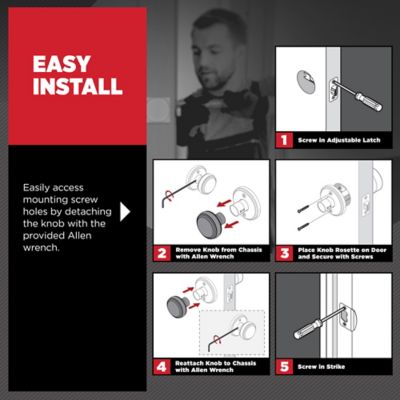 EASY INSTALL

Easily access mounting screw holes by detaching the knob with the provided Allen wrench.

1 Screw in Adjustable Latch

2 Remove Knob from Chassis with Allen Wrench

3 Place Knob Rosette on Door and Secure with Screws

4 Reattach Knob to Chassis with Allen Wrench

5 Screw in Strike