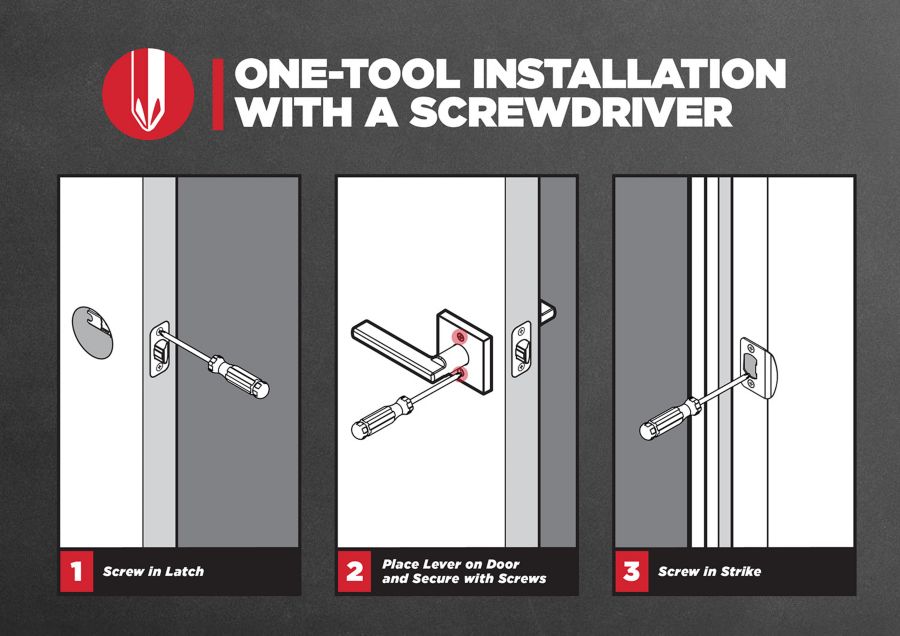 ONE-TOOL INSTALLATION WITH A SCREWDRIVER

1 Screw in Latch

2 Place Lever on Door and Secure with Screws

3 Screw in Strike