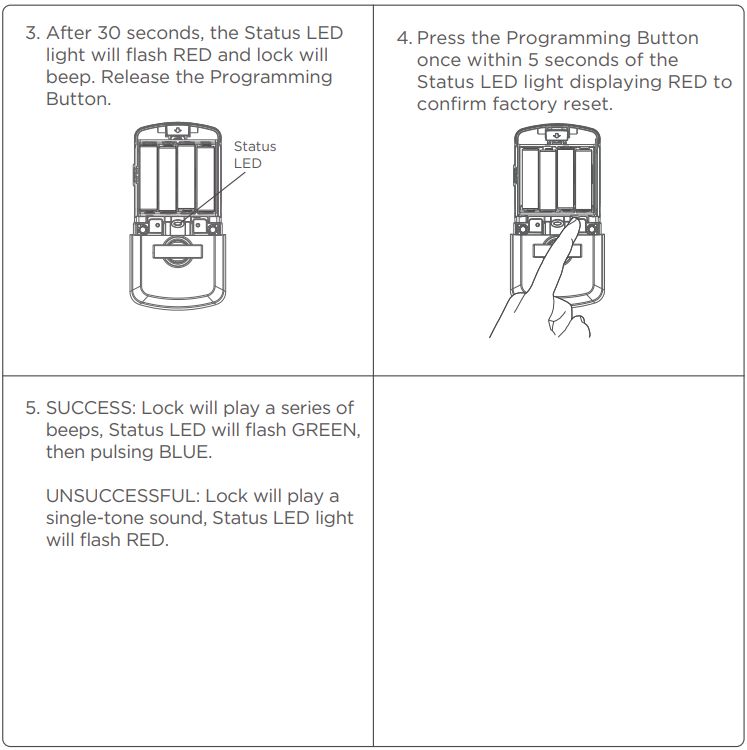 3. After 30 seconds, the Status LED light will flash RED and lock will beep. Release the Programming Button.

Status LED

4. Press the Programming Button once within 5 seconds of the Status LED light displaying RED to confirm factory reset.

5. SUCCESS: Lock will play a series of beeps, Status LED will flash GREEN, then pulsing BLUE.

UNSUCCESSFUL: Lock will play a single-tone sound, Status LED light will flash RED.