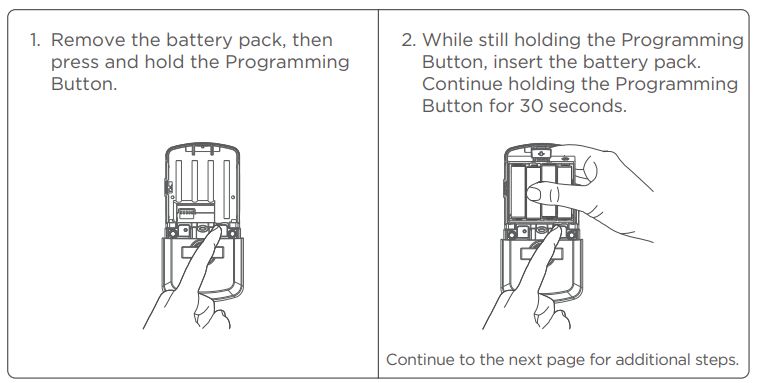 1. Remove the battery pack, then press and hold the Programming Button.

2. While still holding the Programming Button, insert the battery pack. Continue holding the Programming Button for 30 seconds.

Continue to the next page for additional steps.