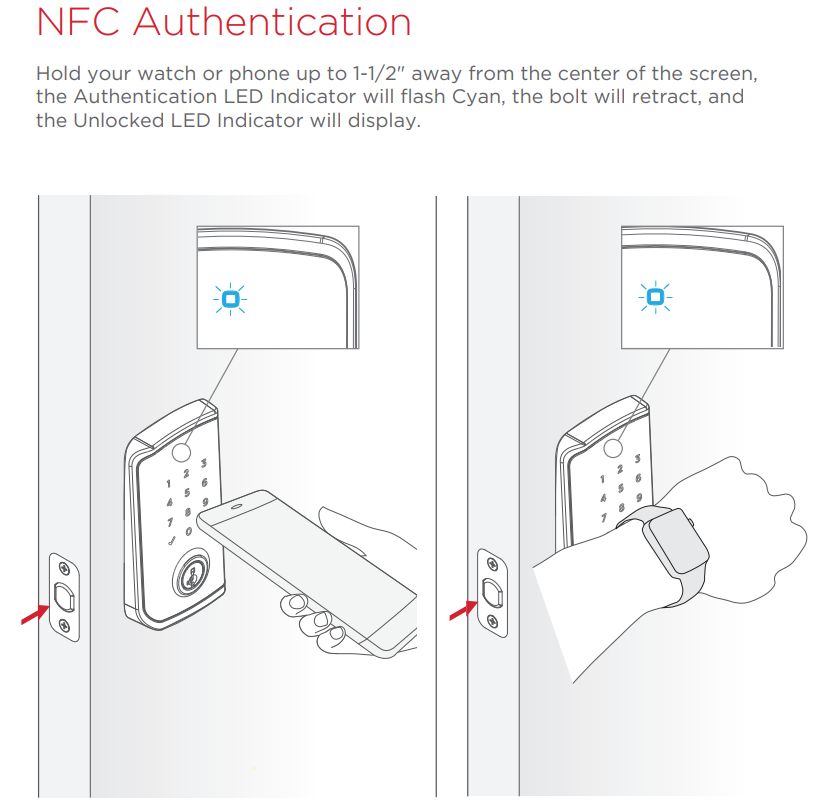 NFC Authentication

Hold your watch or phone up to 1-1/2" away from the center of the screen, the Authentication LED Indicator will flash Cyan, the bolt will retract, and the Unlocked LED Indicator will display.

1 2 3
4 5 6
7 8 9
0

1 2 3
4 5 6
7 8 9